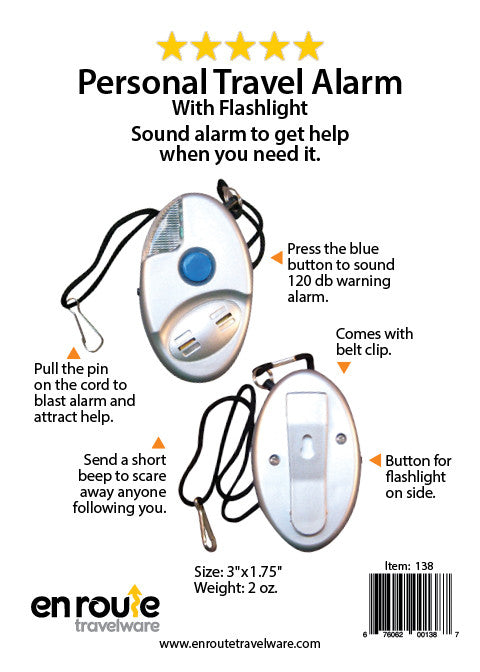 Personal Travel Alarm
With Flashlight
Sound alarm to get help when you need it.

Press the blue button to sound 120 db warning alarm.

Comes with belt clip.

Pull the pin on the cord to blast alarm and attract help.

Send a short beep to scare away anyone following you.

Button for flashlight on side.

Size: 3"x1.75"
Weight: 2 oz.

Item: 138

6 76062 00138 7

en route
travelware

www.enroutetravelware.com